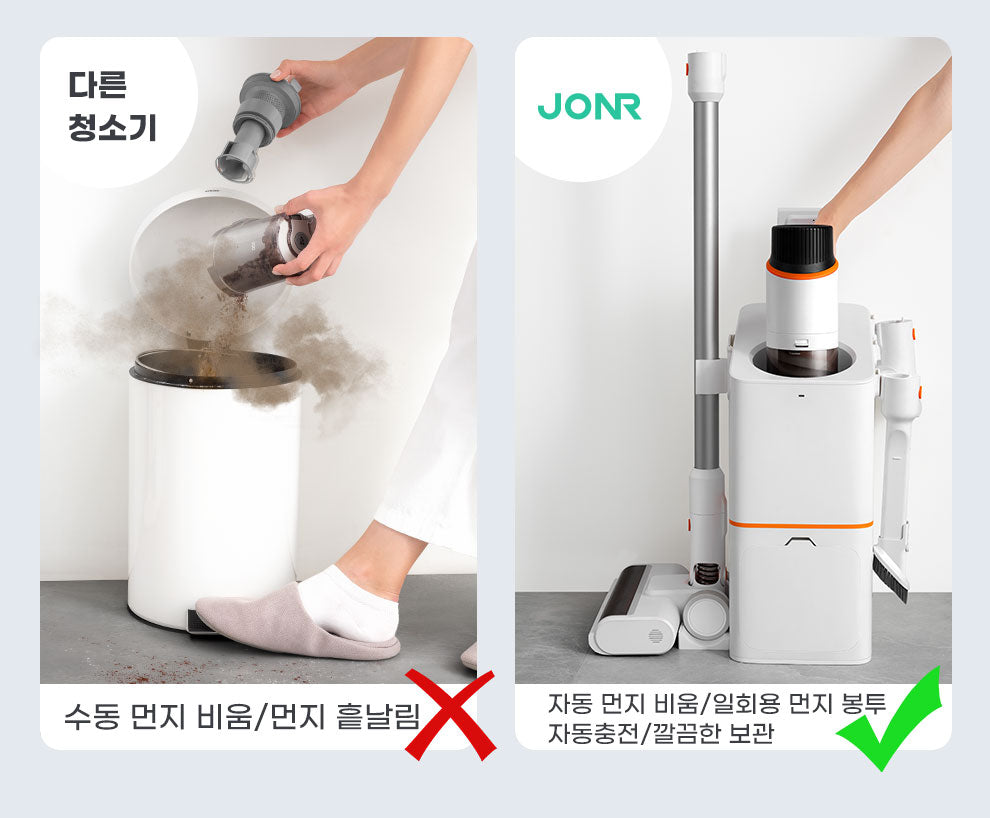 다른
청소기

수동 먼지 비움/먼지 흩날림

JONR

자동 먼지 비움/일회용 먼지 봉투
자동충전/깔끔한 보관